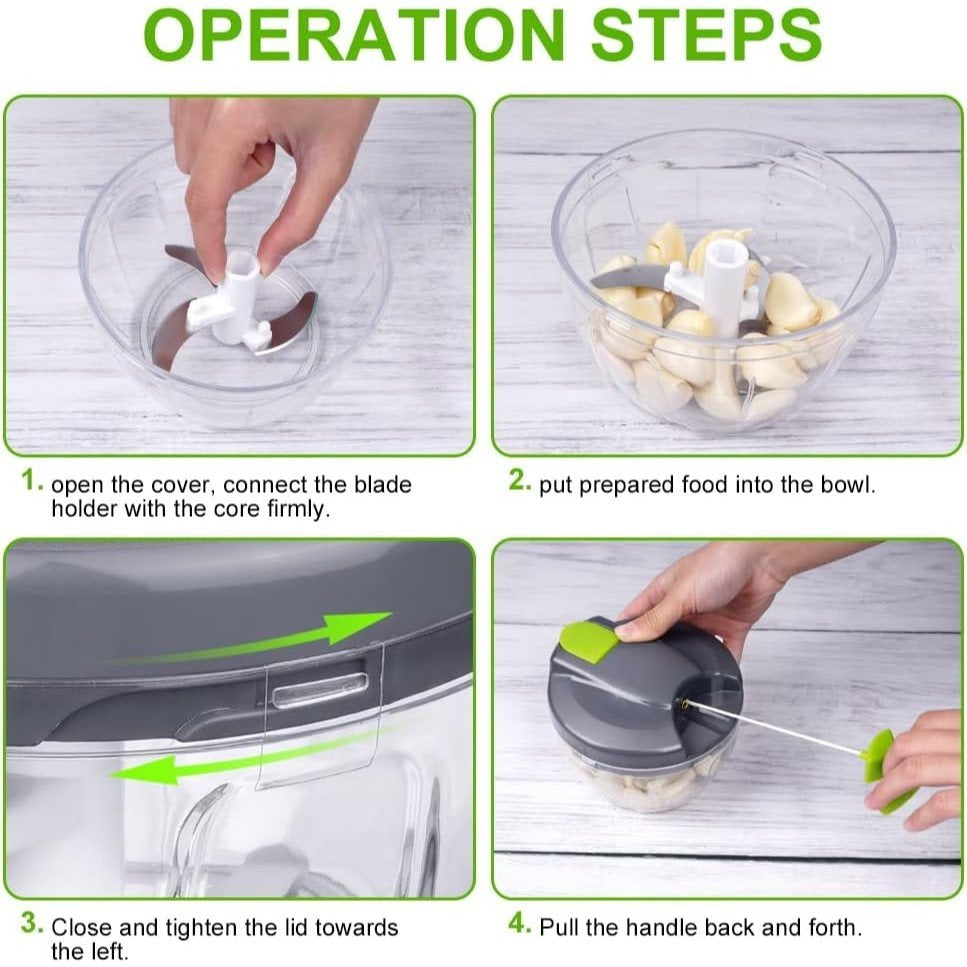 OPERATION STEPS

1. open the cover, connect the blade holder with the core firmly.

2. put prepared food into the bowl.

3. Close and tighten the lid towards the left.

4. Pull the handle back and forth.