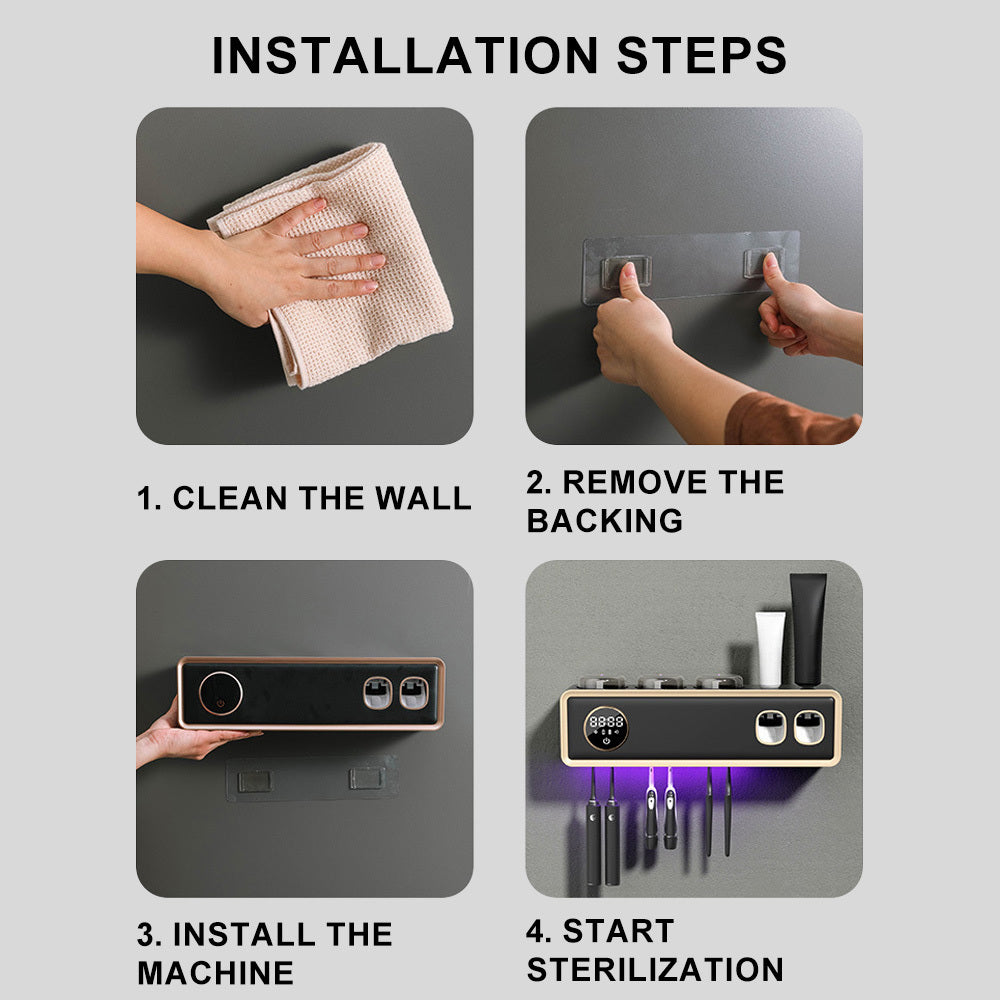 INSTALLATION STEPS

1. CLEAN THE WALL

2. REMOVE THE BACKING

3. INSTALL THE MACHINE

4. START STERILIZATION